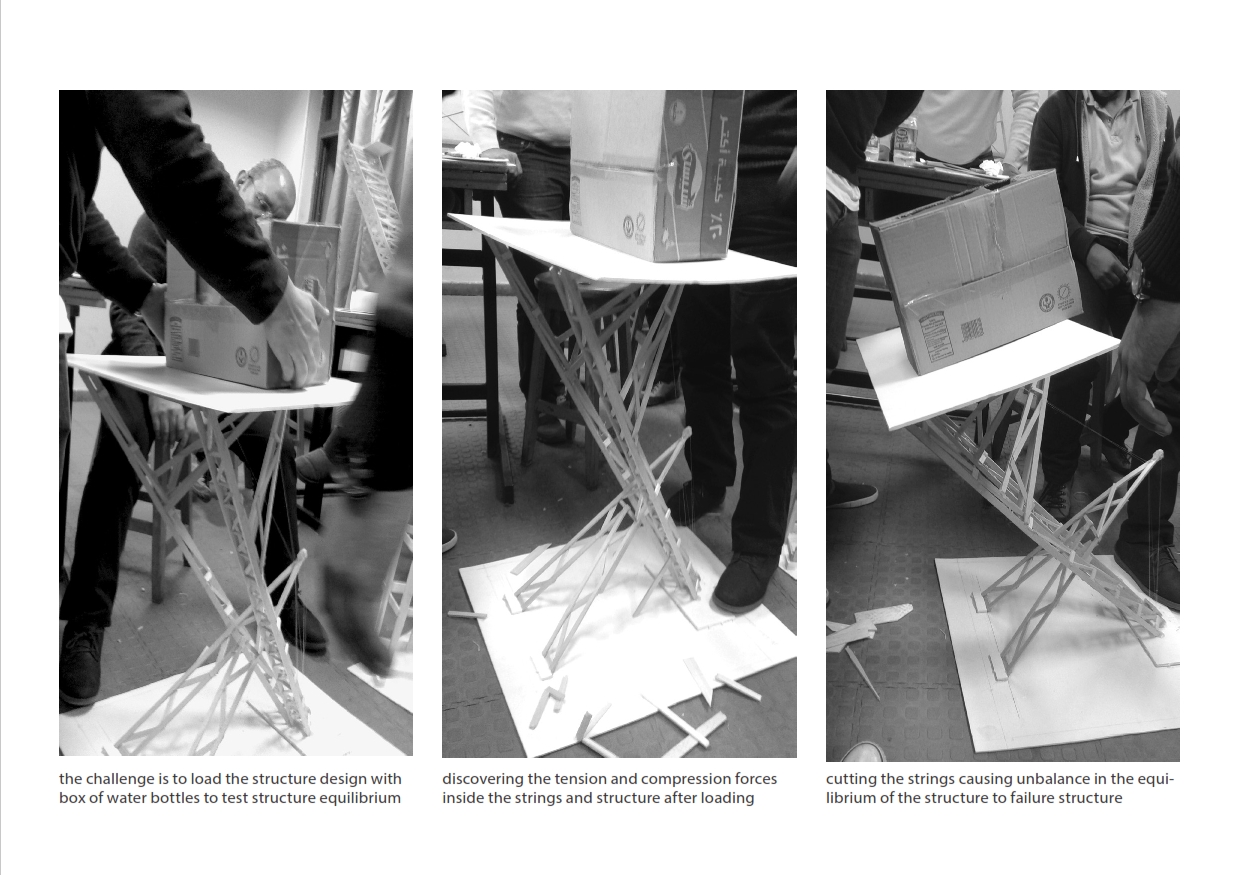 the challenge is to load the structure design with box of water bottles to test structure equilibrium

discovering the tension and compression forces inside the strings and structure after loading

cutting the strings causing unbalance in the equilibrium of the structure to failure structure